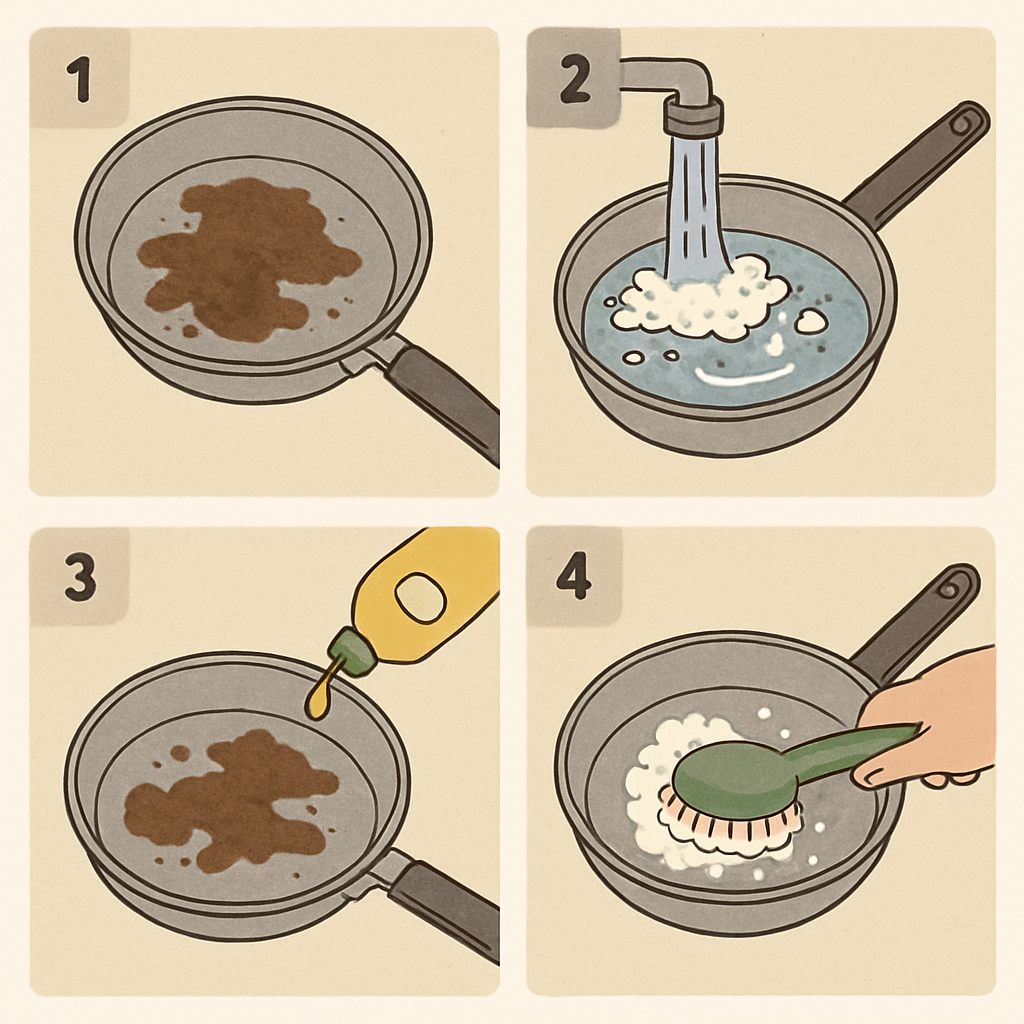 1

2

3

4